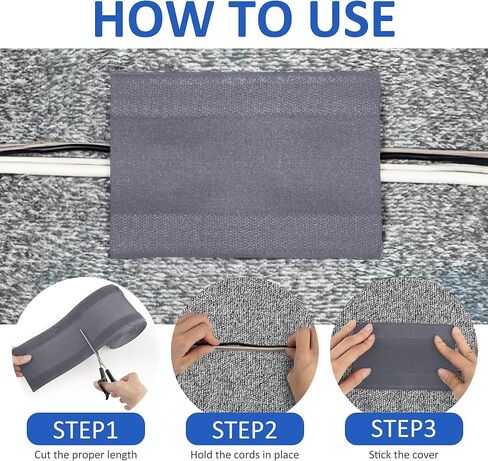 HOW TO USE

STEP1
Cut the proper length

STEP2
Hold the cords in place

STEP3
Stick the cover