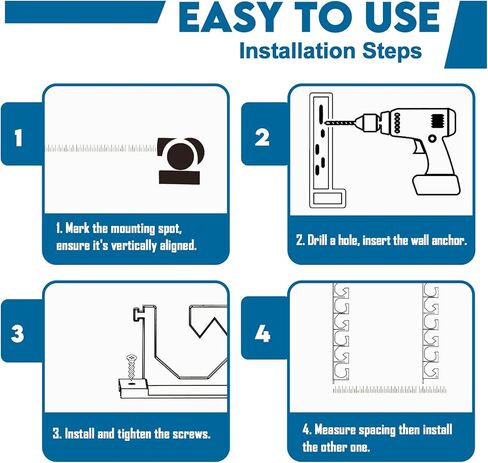 EASY TO USE
Installation Steps

1

1. Mark the mounting spot, ensure it's vertically aligned.

2

2. Drill a hole, insert the wall anchor.

3

3. Install and tighten the screws.

4

4. Measure spacing then install the other one.