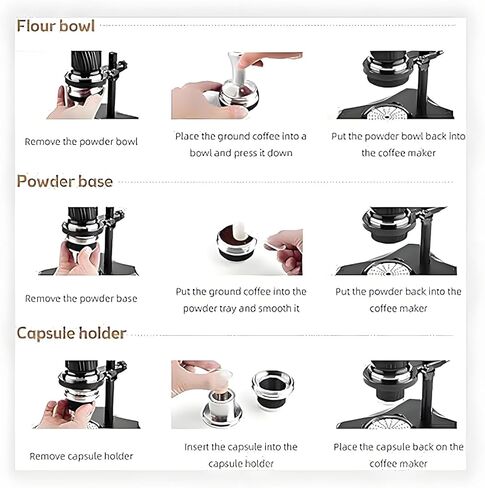 Flour bowl

Remove the powder bowl

Place the ground coffee into a bowl and press it down

Put the powder bowl back into the coffee maker

Powder base

Remove the powder base

Put the ground coffee into the powder tray and smooth it

Put the powder back into the coffee maker

Capsule holder

Remove capsule holder

Insert the capsule into the capsule holder

Place the capsule back on the coffee maker