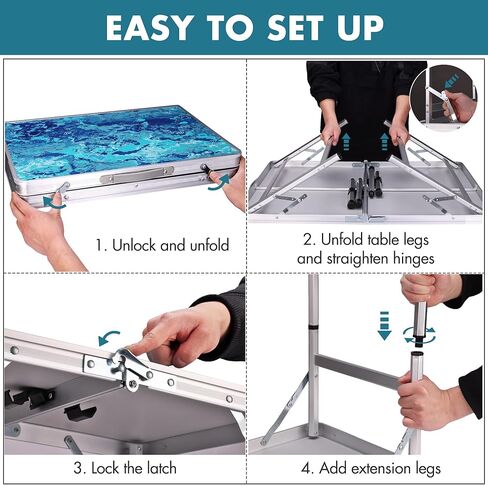 EASY TO SET UP

1. Unlock and unfold

2. Unfold table legs and straighten hinges

3. Lock the latch

4. Add extension legs