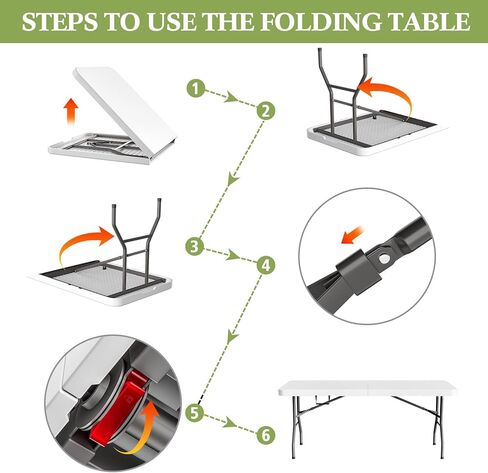 STEPS TO USE THE FOLDING TABLE

1

2

3

4

5

6