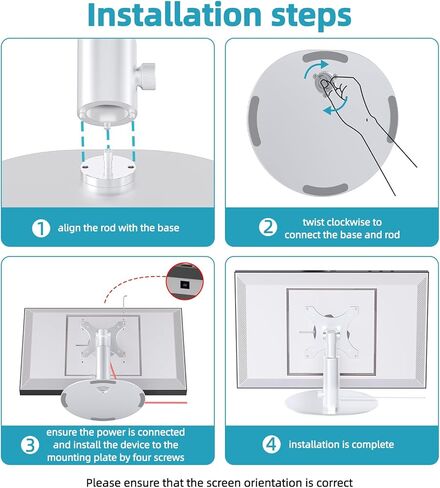 Installation steps

1 align the rod with the base

2 twist clockwise to connect the base and rod

3 ensure the power is connected and install the device to the mounting plate by four screws

4 installation is complete

Please ensure that the screen orientation is correct