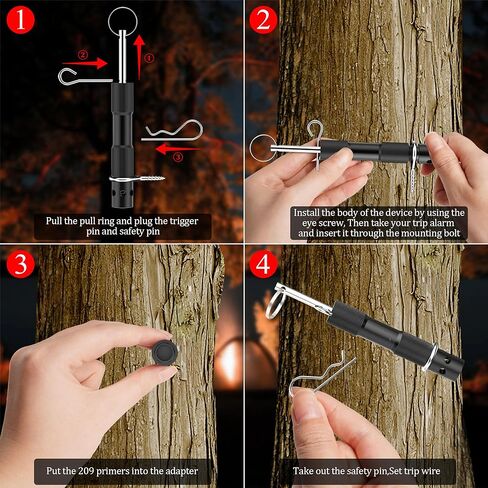 1

②

①

③

Pull the pull ring and plug the trigger pin and safety pin

2

Install the body of the device by using the eye screw, Then take your trip alarm and insert it through the mounting bolt

3

Put the 209 primers into the adapter

4

Take out the safety pin,Set trip wire