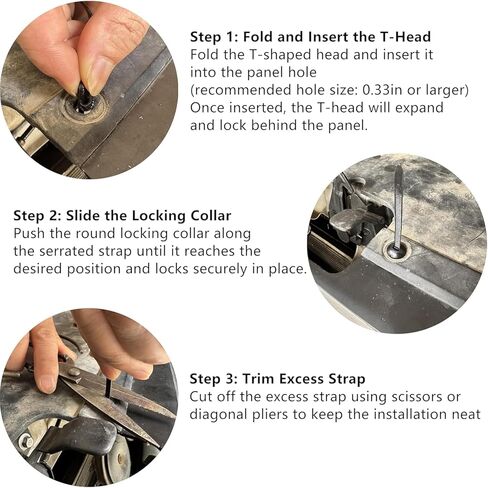 Step 1: Fold and Insert the T-Head
Fold the T-shaped head and insert it into the panel hole (recommended hole size: 0.33in or larger) Once inserted, the T-head will expand and lock behind the panel.

Step 2: Slide the Locking Collar
Push the round locking collar along the serrated strap until it reaches the desired position and locks securely in place.

Step 3: Trim Excess Strap
Cut off the excess strap using scissors or diagonal pliers to keep the installation neat