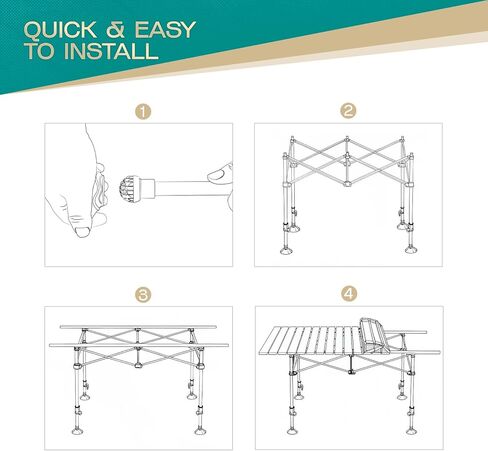 QUICK & EASY
TO INSTALL

1

2

3

4