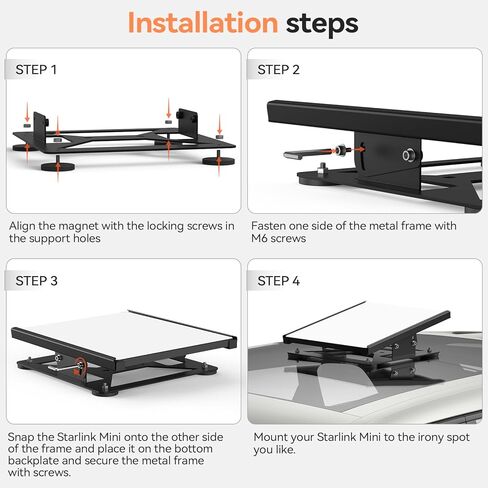 Installation steps

STEP 1

Align the magnet with the locking screws in the support holes

STEP 2

Fasten one side of the metal frame with M6 screws

STEP 3

Snap the Starlink Mini onto the other side of the frame and place it on the bottom backplate and secure the metal frame with screws.

STEP 4

Mount your Starlink Mini to the irony spot you like.