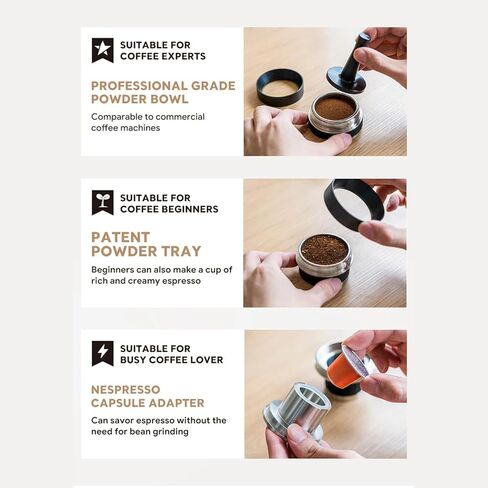 SUITABLE FOR COFFEE EXPERTS

PROFESSIONAL GRADE POWDER BOWL

Comparable to commercial coffee machines

SUITABLE FOR COFFEE BEGINNERS

PATENT POWDER TRAY

Beginners can also make a cup of rich and creamy espresso

SUITABLE FOR BUSY COFFEE LOVER

NESPRESSO CAPSULE ADAPTER

Can savor espresso without the need for bean grinding