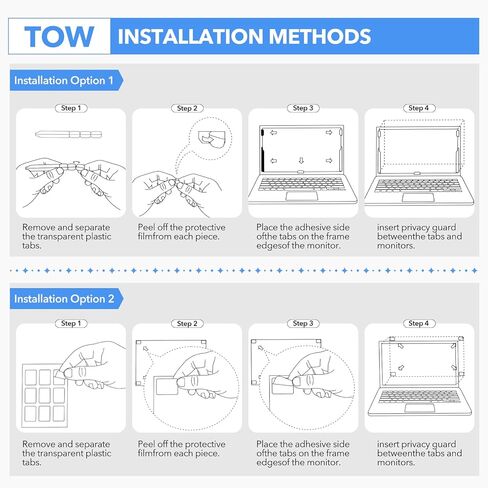 TOW INSTALLATION METHODS

Installation Option 1

Step 1

Remove and separate the transparent plastic tabs.

Step 2

Peel off the protective filmfrom each piece.

Step 3

Place the adhesive side ofthe tabs on the frame edgesof the monitor.

Step 4

insert privacy guard betweenthe tabs and monitors.

Installation Option 2

Step 1

Remove and separate the transparent plastic tabs.

Step 2

Peel off the protective filmfrom each piece.

Step 3

Place the adhesive side ofthe tabs on the frame edgesof the monitor.

Step 4

insert privacy guard betweenthe tabs and monitors.