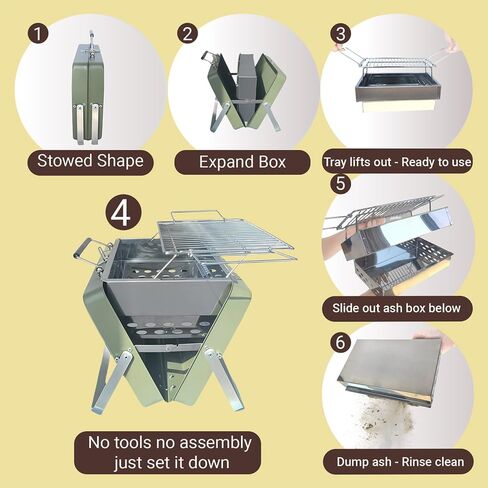 1

Stowed Shape

2

Expand Box

3

Tray lifts out - Ready to use

4

No tools no assembly just set it down

5

Slide out ash box below

6

Dump ash - Rinse clean