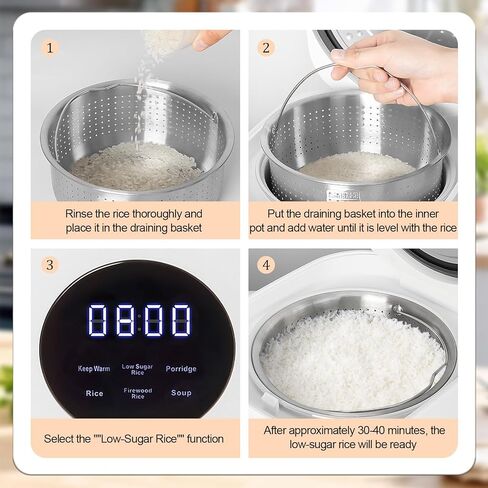 1

Rinse the rice thoroughly and place it in the draining basket

2

Put the draining basket into the inner pot and add water until it is level with the rice

3

08:00

Keep Warm
Low Sugar Rice
Porridge
Rice
Firewood Rice
Soup

Select the ""Low-Sugar Rice"" function

4

After approximately 30-40 minutes, the low-sugar rice will be ready