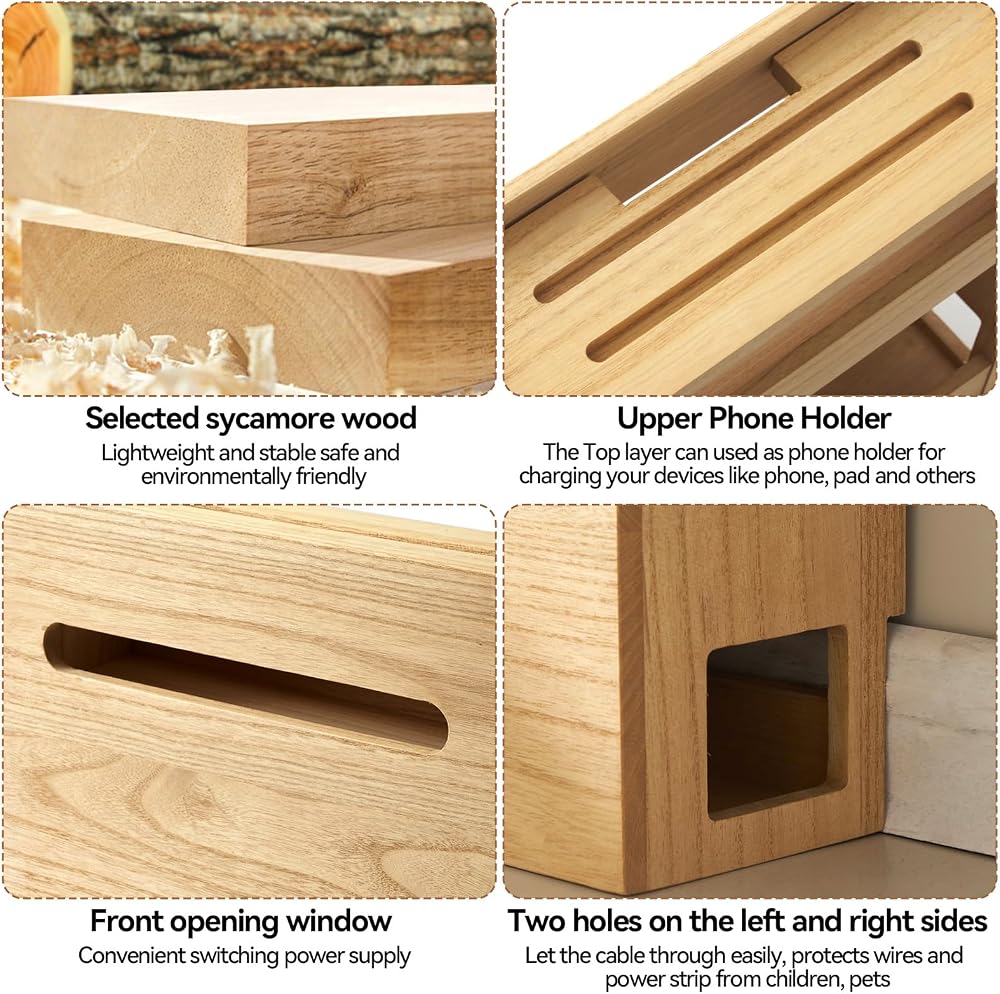 Selected sycamore wood
Lightweight and stable safe and environmentally friendly

Upper Phone Holder
The Top layer can used as phone holder for charging your devices like phone, pad and others

Front opening window
Convenient switching power supply

Two holes on the left and right sides
Let the cable through easily, protects wires and power strip from children, pets