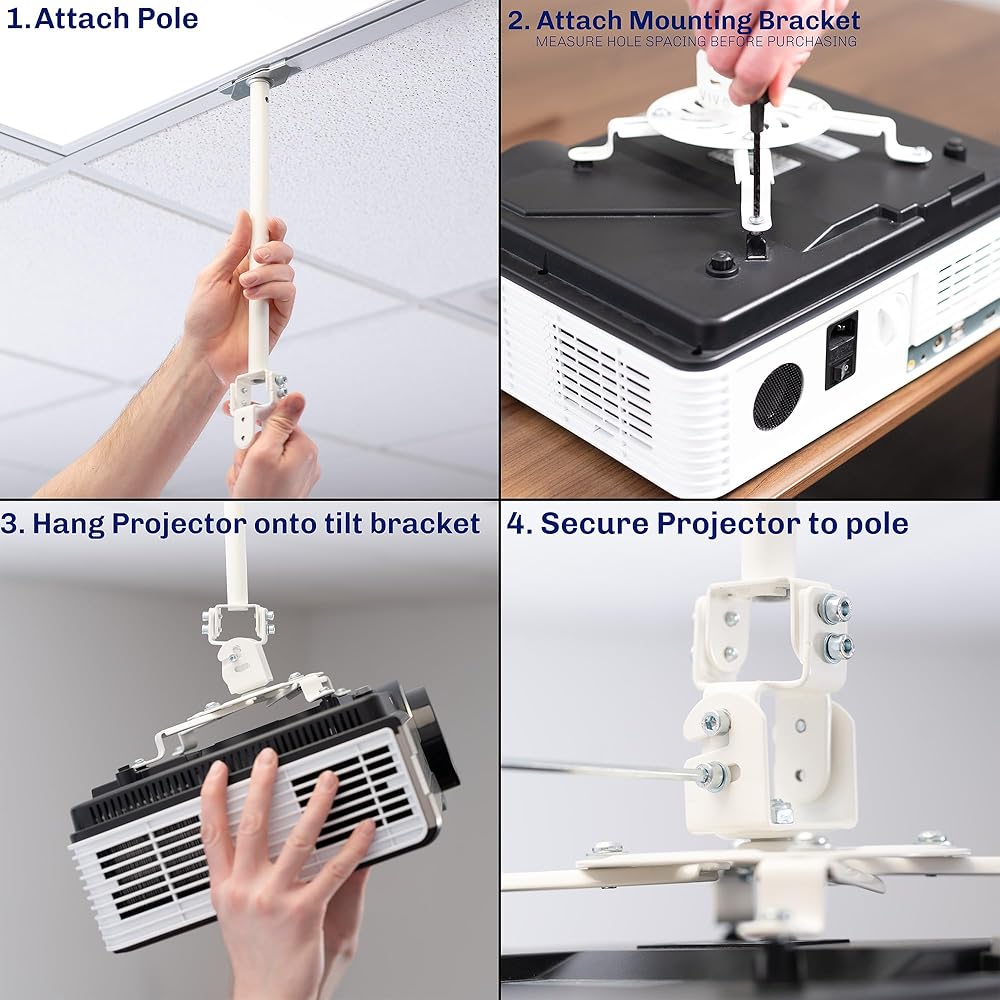 1. Attach Pole

2. Attach Mounting Bracket
MEASURE HOLE SPACING BEFORE PURCHASING

3. Hang Projector onto tilt bracket

4. Secure Projector to pole