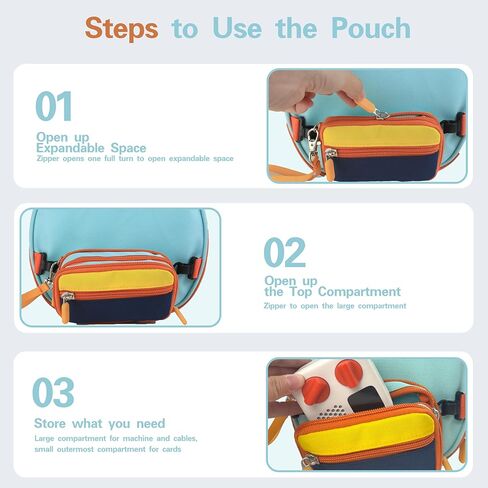 Steps to Use the Pouch

01

Open up Expandable Space

Zipper opens one full turn to open expandable space

02

Open up the Top Compartment

Zipper to open the large compartment

03

Store what you need

Large compartment for machine and cables, small outermost compartment for cards