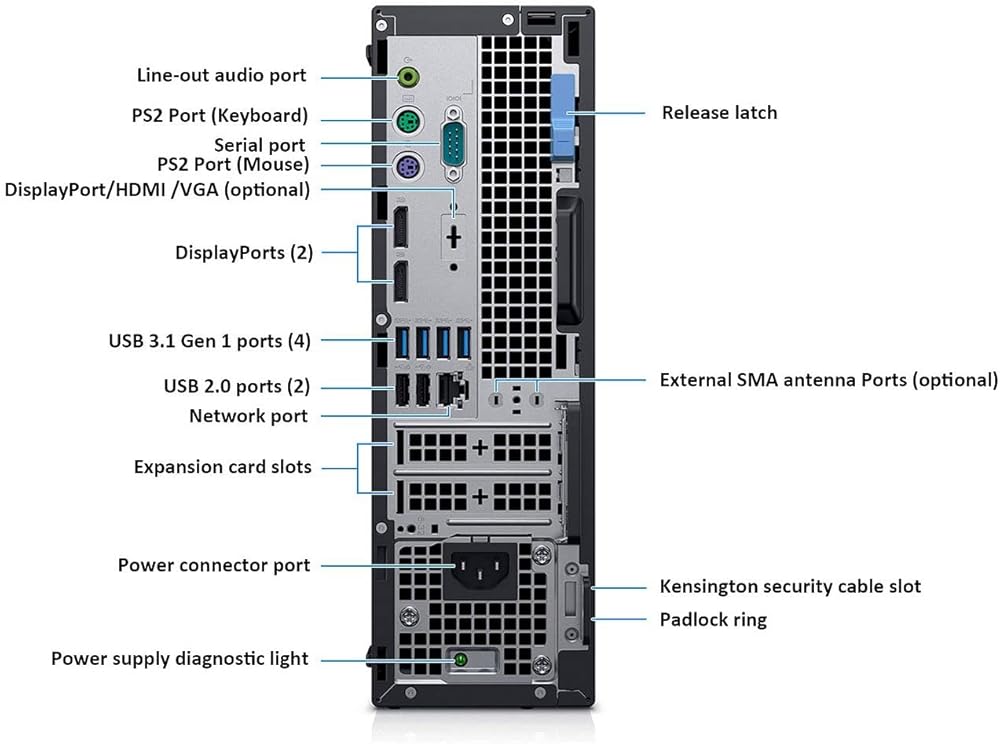 Line-out audio port
PS2 Port (Keyboard)
Serial port
PS2 Port (Mouse)
DisplayPort/HDMI /VGA (optional)
DisplayPorts (2)
USB 3.1 Gen 1 ports (4)
USB 2.0 ports (2)
Network port
Expansion card slots
Power connector port
Power supply diagnostic light
Release latch
External SMA antenna Ports (optional)
Kensington security cable slot
Padlock ring