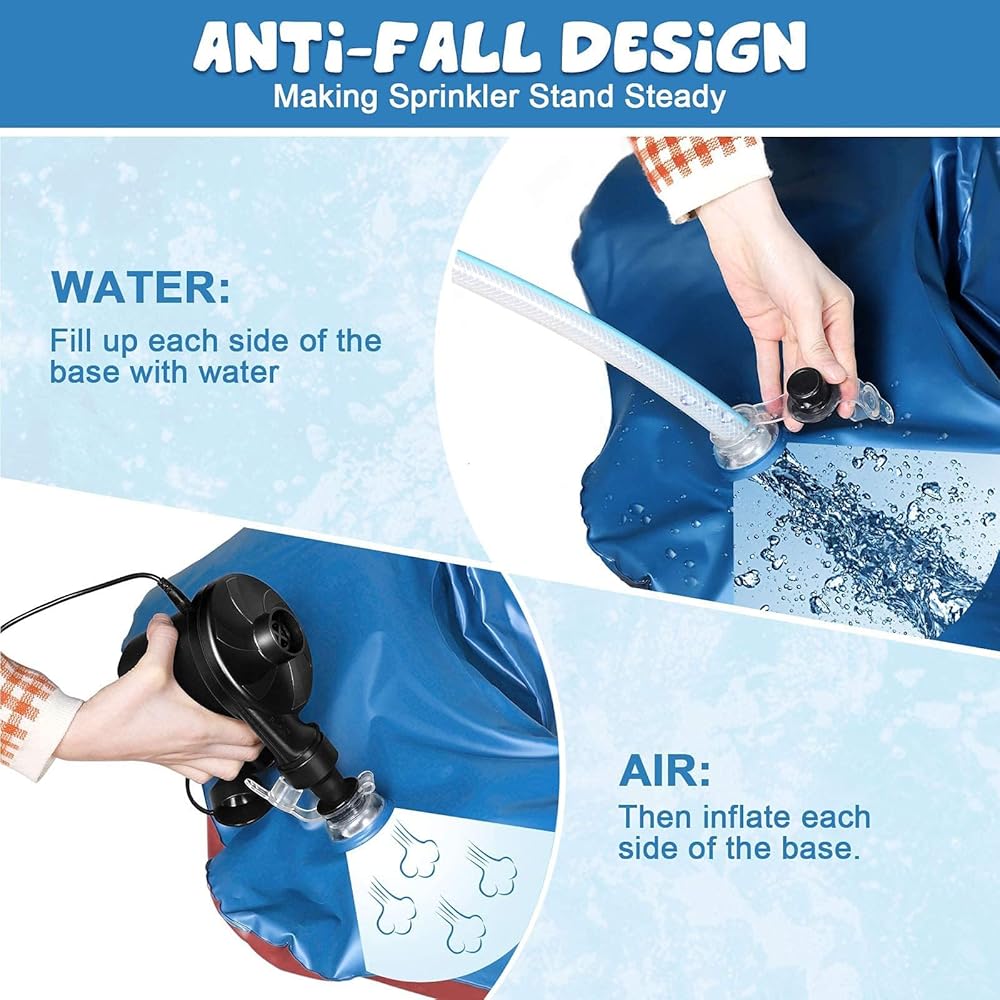 ANTi-FALL DESiGN
Making Sprinkler Stand Steady

WATER:
Fill up each side of the base with water

AIR:
Then inflate each side of the base.