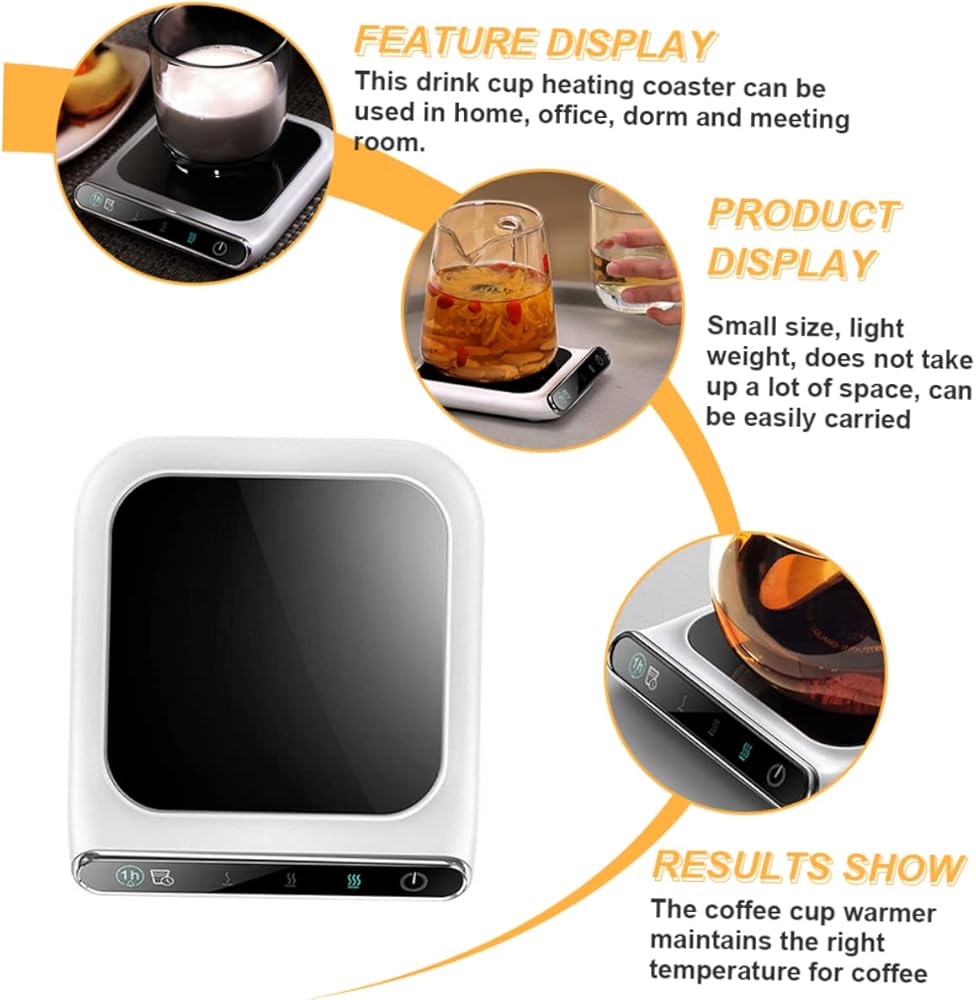 FEATURE DISPLAY
This drink cup heating coaster can be used in home, office, dorm and meeting room.

PRODUCT DISPLAY
Small size, light weight, does not take up a lot of space, can be easily carried

1h

RESULTS SHOW
The coffee cup warmer maintains the right temperature for coffee