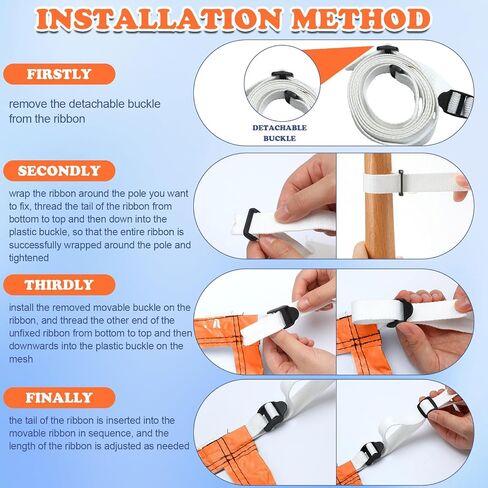 INSTALLATION METHOD

FIRSTLY

remove the detachable buckle from the ribbon

DETACHABLE BUCKLE

SECONDLY

wrap the ribbon around the pole you want to fix, thread the tail of the ribbon from bottom to top and then down into the plastic buckle, so that the entire ribbon is successfully wrapped around the pole and tightened

THIRDLY

install the removed movable buckle on the ribbon, and thread the other end of the unfixed ribbon from bottom to top and then downwards into the plastic buckle on the mesh

FINALLY

the tail of the ribbon is inserted into the movable ribbon in sequence, and the length of the ribbon is adjusted as needed