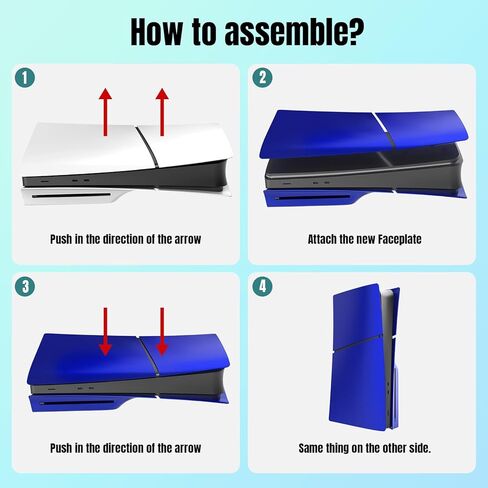 How to assemble?

1

Push in the direction of the arrow

2

Attach the new Faceplate

3

Push in the direction of the arrow

4

Same thing on the other side.