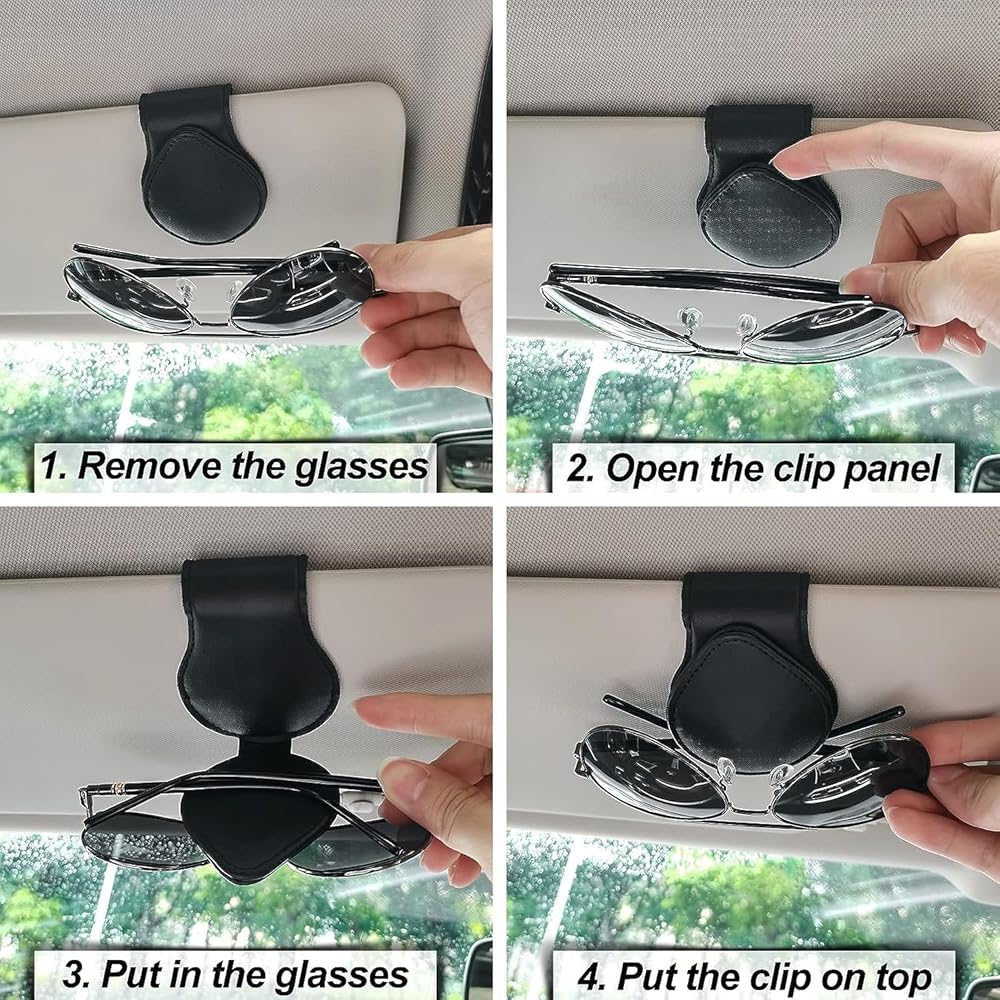 1. Remove the glasses

2. Open the clip panel

3. Put in the glasses

4. Put the clip on top