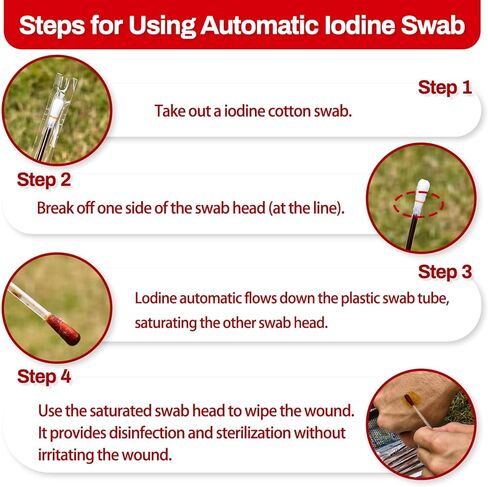 Steps for Using Automatic Iodine Swab

Step 1

Take out a iodine cotton swab.

Step 2

Break off one side of the swab head (at the line).

Step 3

Lodine automatic flows down the plastic swab tube, saturating the other swab head.

Step 4

Use the saturated swab head to wipe the wound. It provides disinfection and sterilization without irritating the wound.