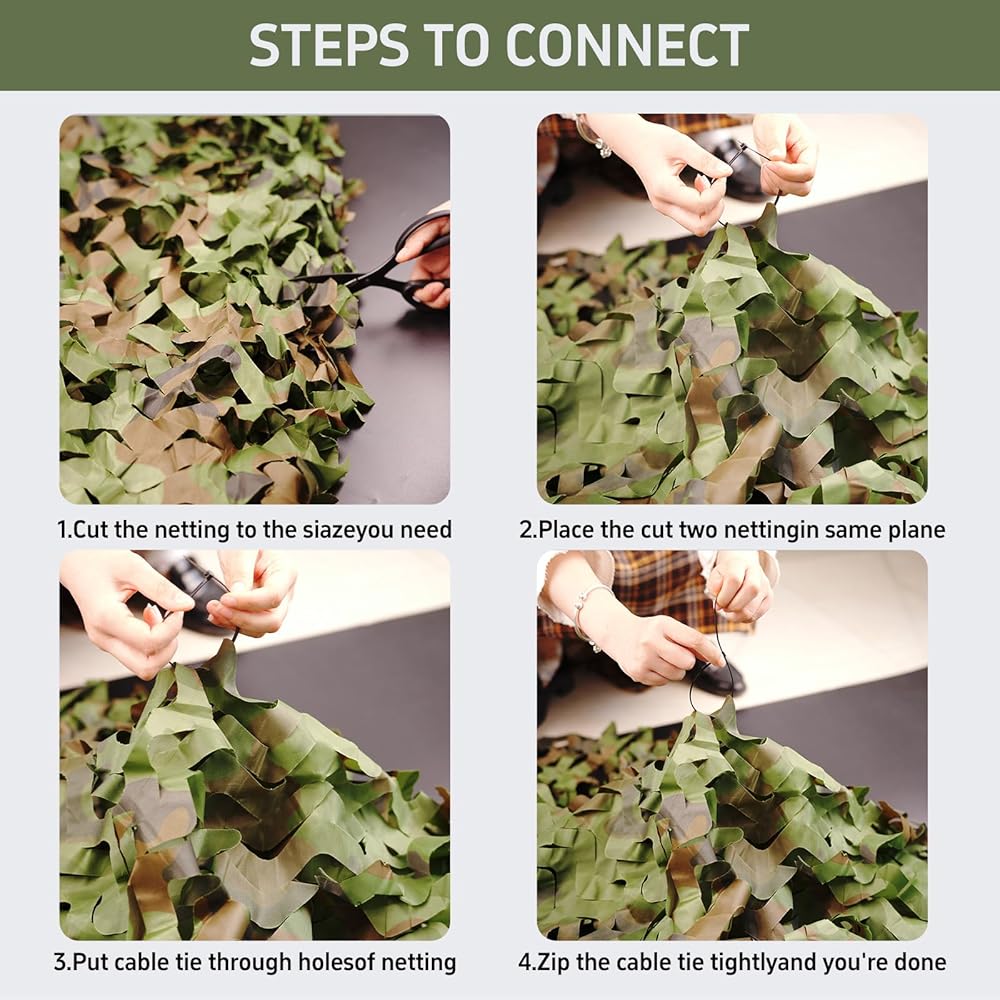 STEPS TO CONNECT

1.Cut the netting to the siazeyou need

2.Place the cut two nettingin same plane

3.Put cable tie through holesof netting

4.Zip the cable tie tightlyand you're done