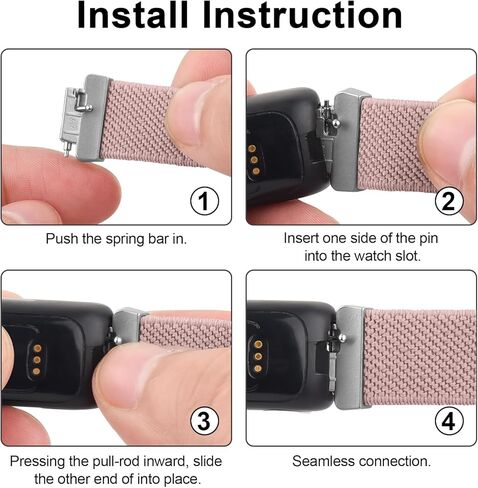 Install Instruction

1

Push the spring bar in.

2

Insert one side of the pin into the watch slot.

3

Pressing the pull-rod inward, slide the other end of into place.

4

Seamless connection.