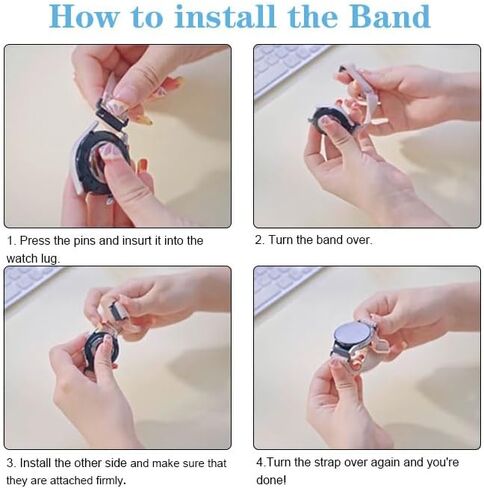 How to install the Band

1. Press the pins and insurt it into the watch lug.

2. Turn the band over.

3. Install the other side and make sure that they are attached firmly.

4.Turn the strap over again and you're done!