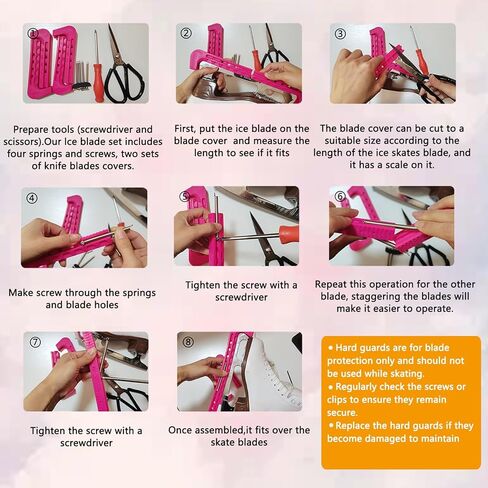 ①

Prepare tools (screwdriver and scissors).Our Ice blade set includes four springs and screws, two sets of knife blades covers.

②

First, put the ice blade on the blade cover and measure the length to see if it fits

③

The blade cover can be cut to a suitable size according to the length of the ice skates blade, and it has a scale on it.

④

Make screw through the springs and blade holes

⑤

Tighten the screw with a screwdriver

⑥

Repeat this operation for the other blade, staggering the blades will make it easier to operate.

⑦

Tighten the screw with a screwdriver

⑧

Once assembled,it fits over the skate blades

• Hard guards are for blade protection only and should not be used while skating.
• Regularly check the screws or clips to ensure they remain secure.
• Replace the hard guards if they become damaged to maintain