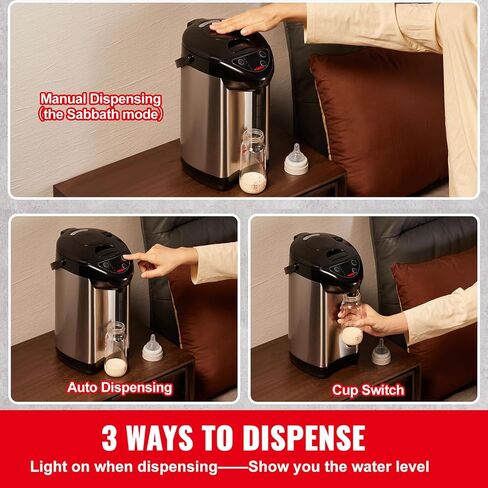 Manual Dispensing
(the Sabbath mode)

Auto Dispensing

Cup Switch

3 WAYS TO DISPENSE

Light on when dispensing——Show you the water level