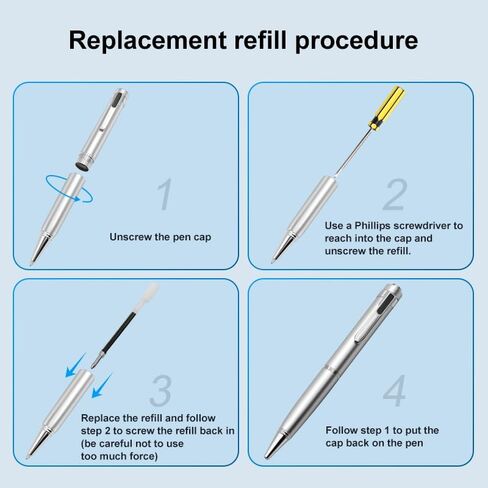 Replacement refill procedure

1

Unscrew the pen cap

2

Use a Phillips screwdriver to reach into the cap and unscrew the refill.

3

Replace the refill and follow step 2 to screw the refill back in (be careful not to use too much force)

4

Follow step 1 to put the cap back on the pen