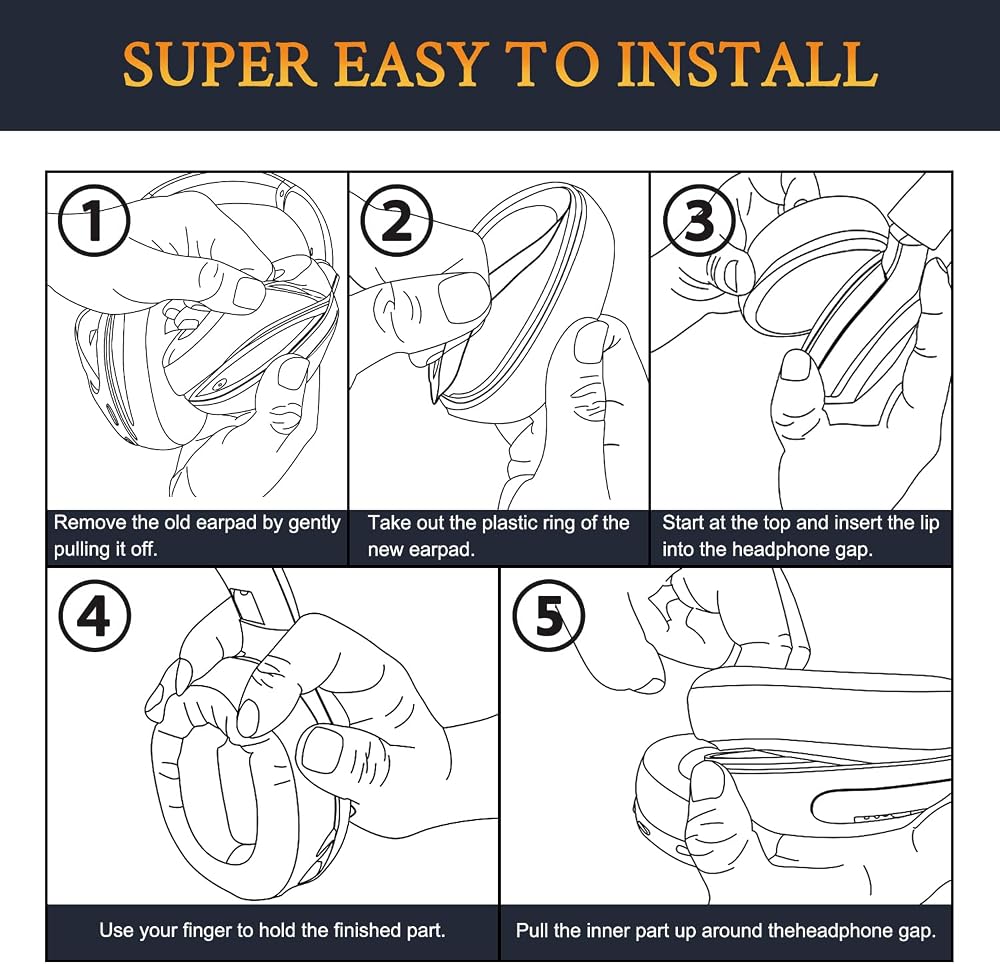 SUPER EASY TO INSTALL

1
Remove the old earpad by gently pulling it off.

2
Take out the plastic ring of the new earpad.

3
Start at the top and insert the lip into the headphone gap.

4
Use your finger to hold the finished part.

5
Pull the inner part up around theheadphone gap.