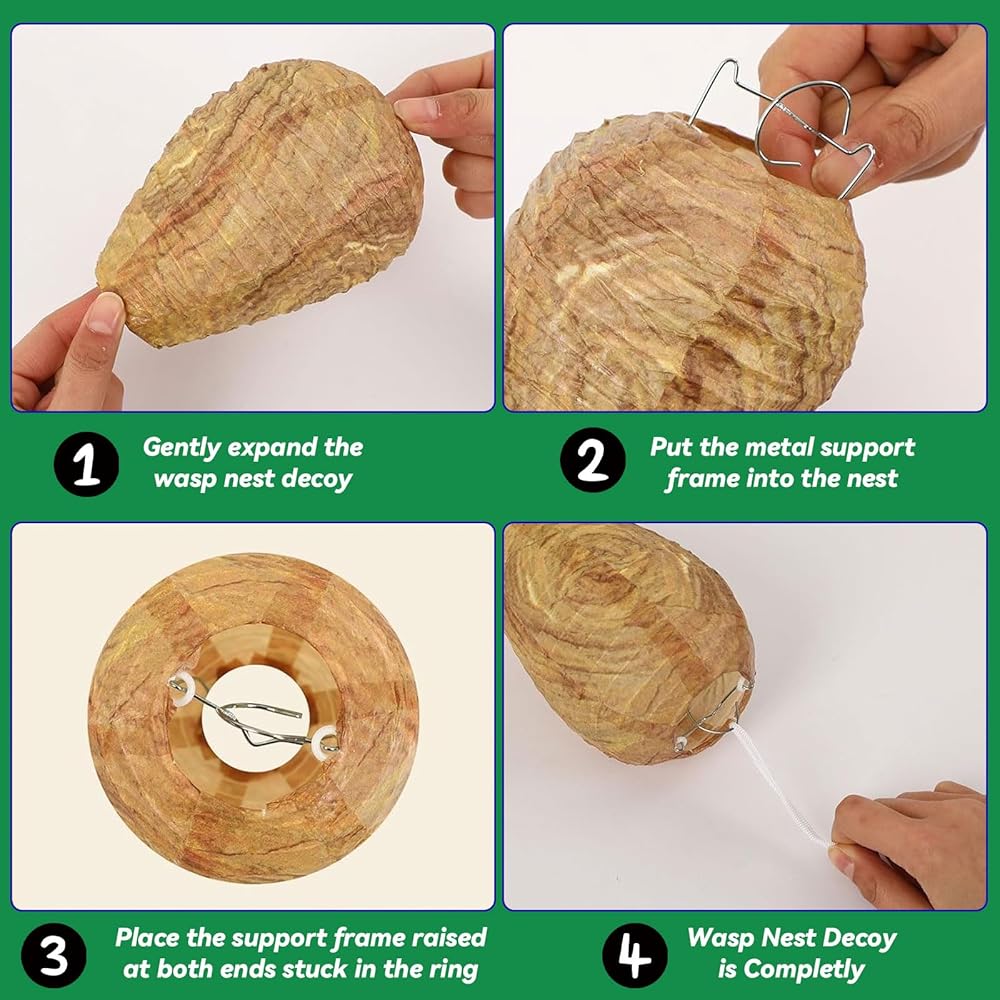 1 Gently expand the wasp nest decoy

2 Put the metal support frame into the nest

3 Place the support frame raised at both ends stuck in the ring

4 Wasp Nest Decoy is Completly