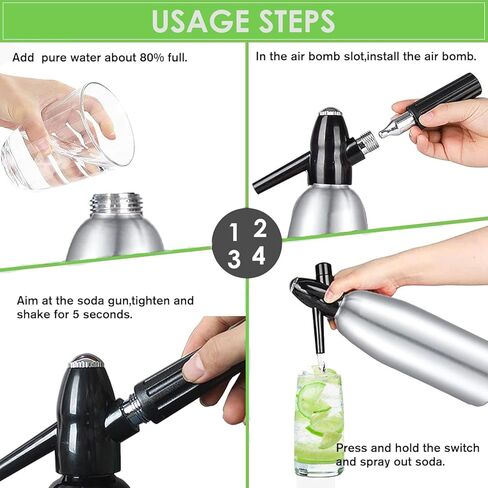 USAGE STEPS

Add pure water about 80% full.

In the air bomb slot,install the air bomb.

1 2
3 4

Aim at the soda gun,tighten and shake for 5 seconds.

Press and hold the switch and spray out soda.