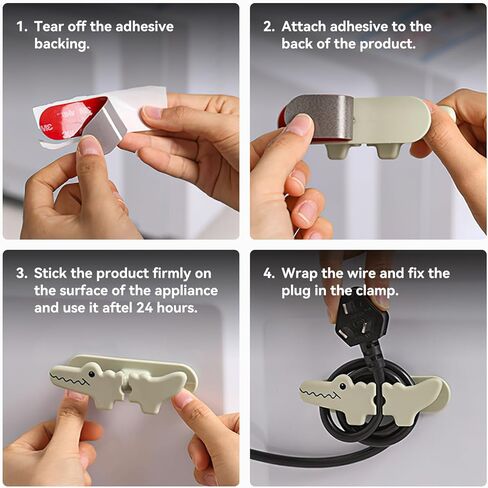 1. Tear off the adhesive backing.

2. Attach adhesive to the back of the product.

3. Stick the product firmly on the surface of the appliance and use it aftel 24 hours.

4. Wrap the wire and fix the plug in the clamp.