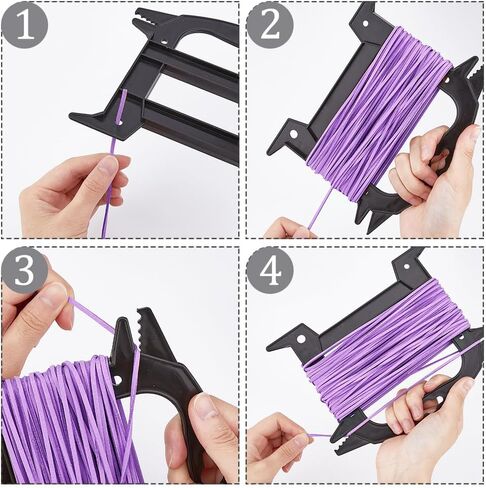 1

2

3

4