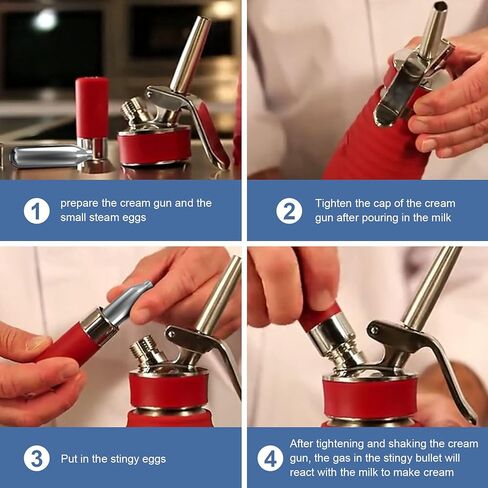 1 prepare the cream gun and the small steam eggs

2 Tighten the cap of the cream gun after pouring in the milk

3 Put in the stingy eggs

4 After tightening and shaking the cream gun, the gas in the stingy bullet will react with the milk to make cream