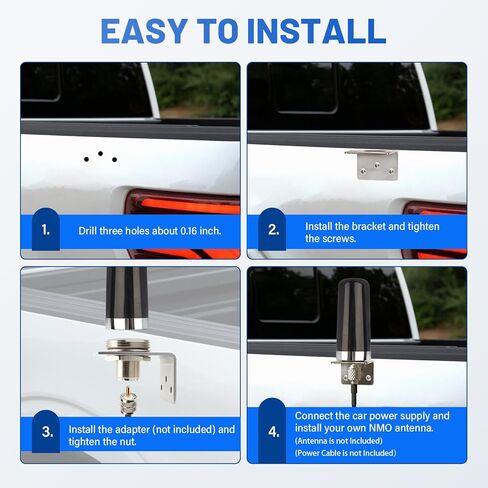 EASY TO INSTALL

1. Drill three holes about 0.16 inch.

2. Install the bracket and tighten the screws.

3. Install the adapter (not included) and tighten the nut.

4. Connect the car power supply and install your own NMO antenna.
(Antenna is not Included)
(Power Cable is not Included)