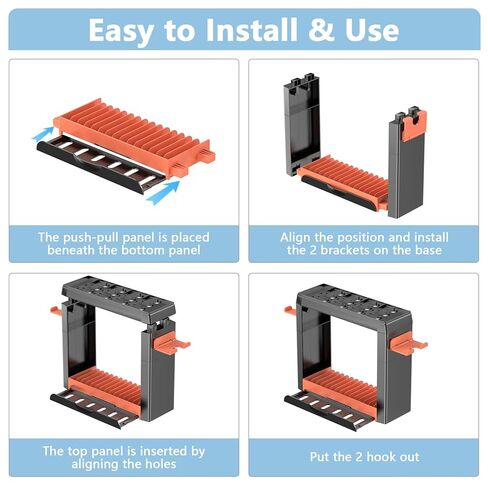 Easy to Install & Use

The push-pull panel is placed beneath the bottom panel

Align the position and install the 2 brackets on the base

The top panel is inserted by aligning the holes

Put the 2 hook out