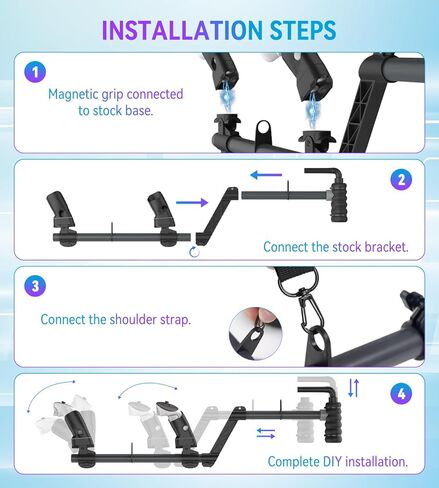 INSTALLATION STEPS

1

Magnetic grip connected to stock base.

2

Connect the stock bracket.

3

Connect the shoulder strap.

4

Complete DIY installation.