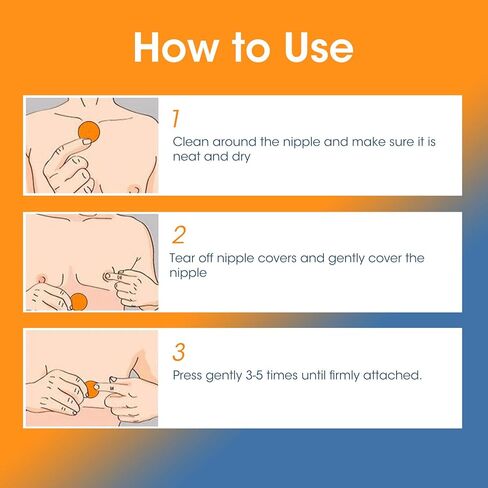 How to Use

1

Clean around the nipple and make sure it is neat and dry

2

Tear off nipple covers and gently cover the nipple

3

Press gently 3-5 times until firmly attached.