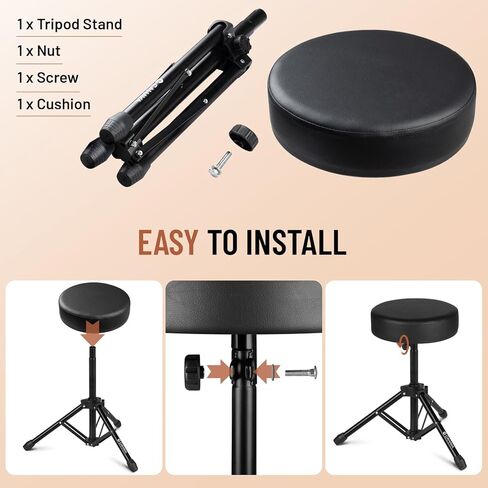 1 x Tripod Stand
1 x Nut
1 x Screw
1 x Cushion

EASY TO INSTALL