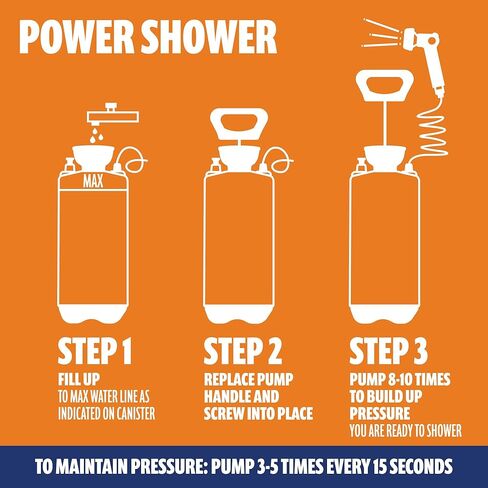 POWER SHOWER

MAX

STEP 1
FILL UP
TO MAX WATER LINE AS INDICATED ON CANISTER

STEP 2
REPLACE PUMP HANDLE AND SCREW INTO PLACE

STEP 3
PUMP 8-10 TIMES TO BUILD UP PRESSURE
YOU ARE READY TO SHOWER

TO MAINTAIN PRESSURE: PUMP 3-5 TIMES EVERY 15 SECONDS