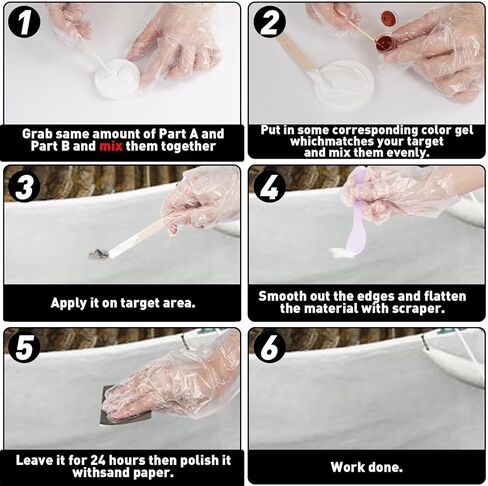 1

Grab same amount of Part A and Part B and mix them together

2

Put in some corresponding color gel whichmatches your target and mix them evenly.

3

Apply it on target area.

4

Smooth out the edges and flatten the material with scraper.

5

Leave it for 24 hours then polish it withsand paper.

6

Work done.