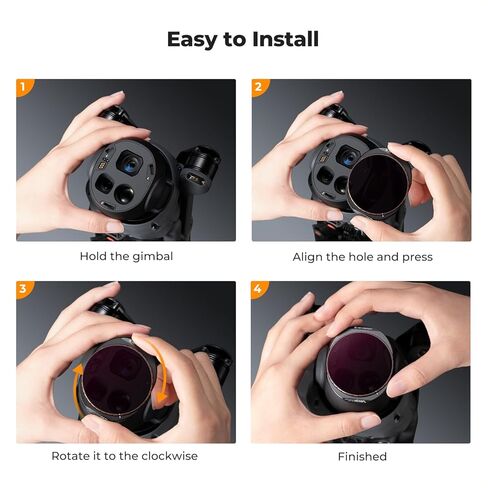 Easy to Install

1

Hold the gimbal

2

Align the hole and press

3

Rotate it to the clockwise

4

Finished