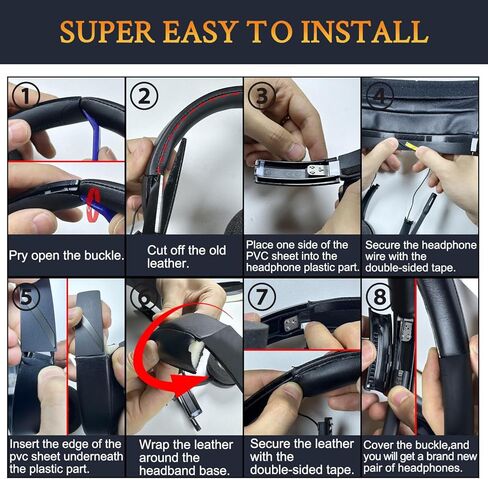 SUPER EASY TO INSTALL

1
Pry open the buckle.

2
Cut off the old leather.

3
Place one side of the PVC sheet into the headphone plastic part.

4
Secure the headphone wire with the double-sided tape.

5
Insert the edge of the pvc sheet underneath the plastic part.

6
Wrap the leather around the headband base.

7
Secure the leather with the double-sided tape.

8
Cover the buckle,and you will get a brand new pair of headphones.