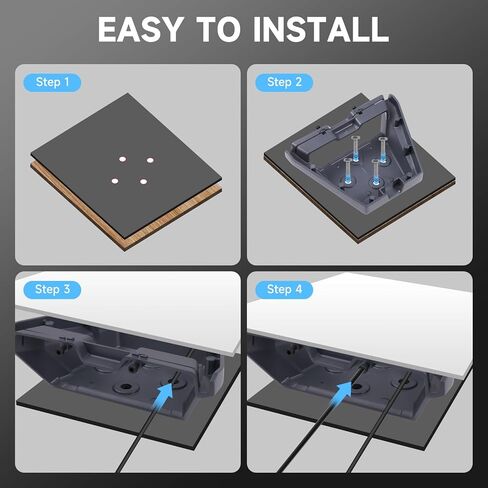 EASY TO INSTALL

Step 1

Step 2

Step 3

Step 4