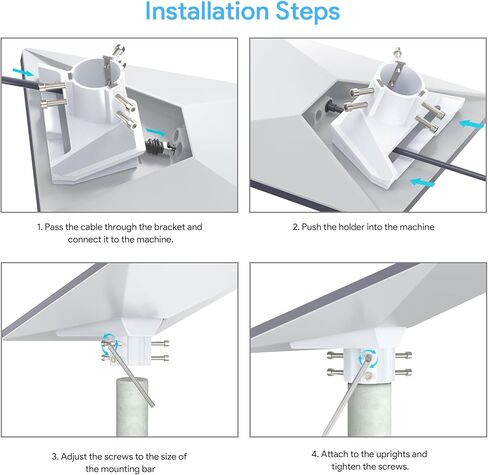 Installation Steps

1. Pass the cable through the bracket and connect it to the machine.

2. Push the holder into the machine

3. Adjust the screws to the size of the mounting bar

4. Attach to the uprights and tighten the screws.