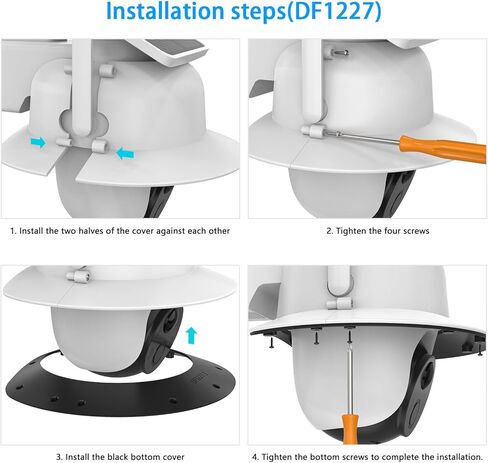 Installation steps(DF1227)

1. Install the two halves of the cover against each other

2. Tighten the four screws

3. Install the black bottom cover

4. Tighten the bottom screws to complete the installation.