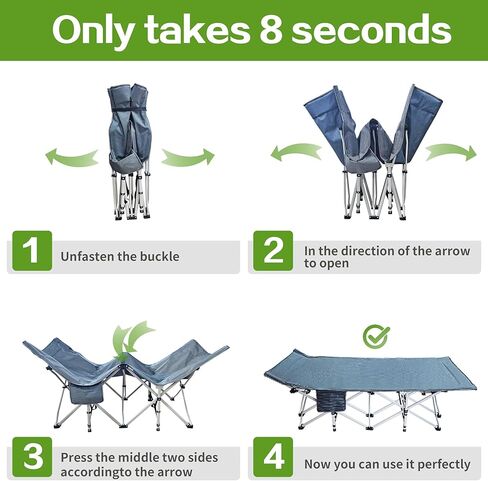 Only takes 8 seconds

1 Unfasten the buckle

2 In the direction of the arrow to open

3 Press the middle two sides accordingto the arrow

4 Now you can use it perfectly