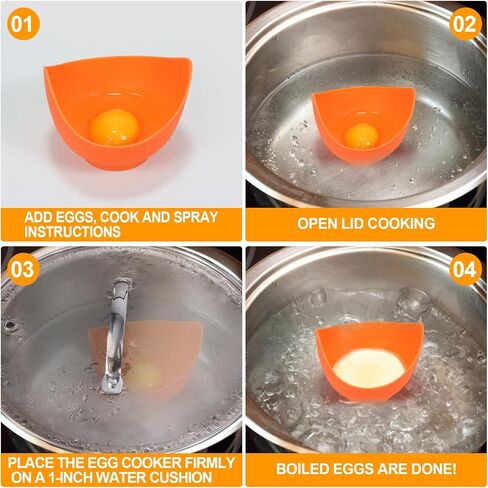 01

ADD EGGS, COOK AND SPRAY INSTRUCTIONS

02

OPEN LID COOKING

03

PLACE THE EGG COOKER FIRMLY ON A 1-INCH WATER CUSHION

04

BOILED EGGS ARE DONE!